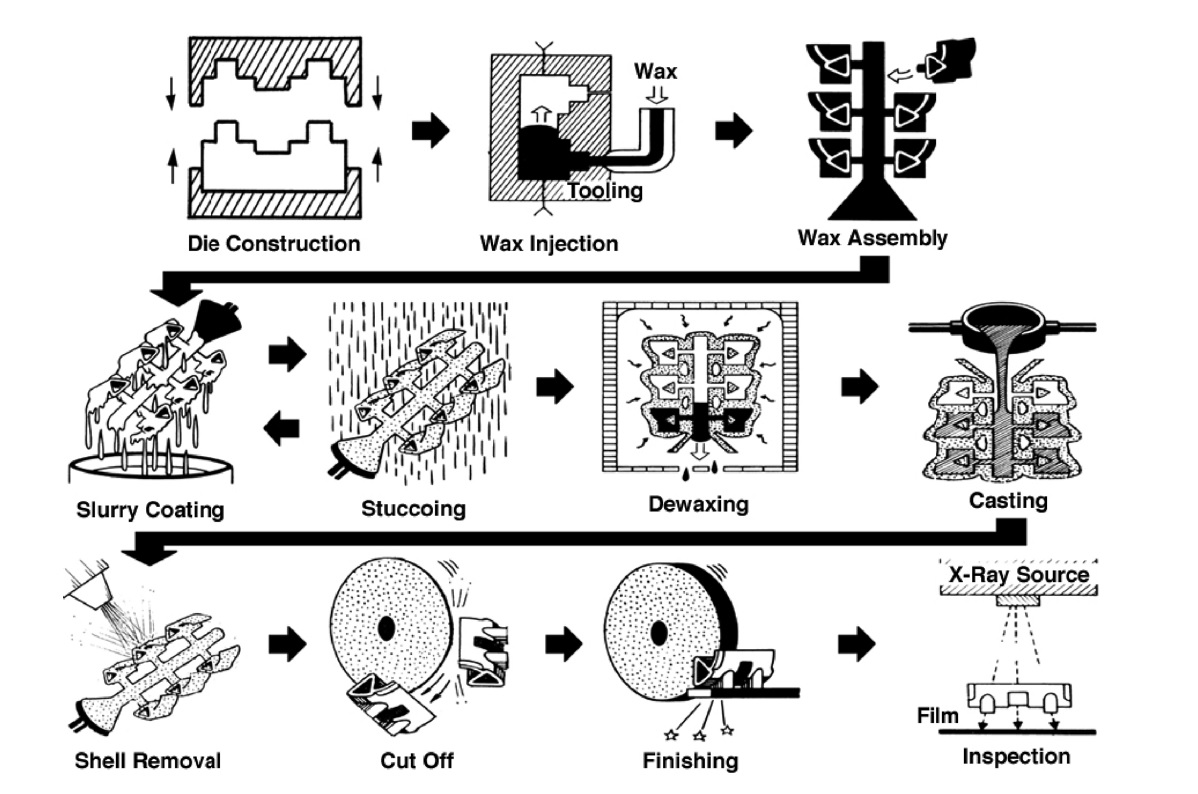 Die Construction

Wax

Tooling

Wax Injection

Wax Assembly

Slurry Coating

Stuccoing

Dewaxing

Casting

Shell Removal

Cut Off

Finishing

X-Ray Source

Film

Inspection